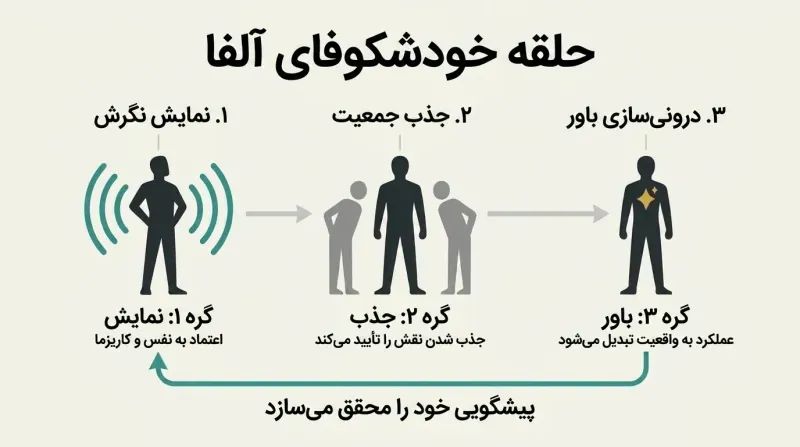 حلقه خودشکوفای آلفا

۱. نمایش نگرش

۲. جذب جمعیت

۳. درونی‌سازی باور

گره ۱: نمایش
اعتماد به نفس و کاریزما

گره ۲: جذب
جذب شدن نقش را تأیید می‌کند

گره ۳: باور
عملکرد به واقعیت تبدیل می‌شود

پیشگویی خود را محقق می‌سازد