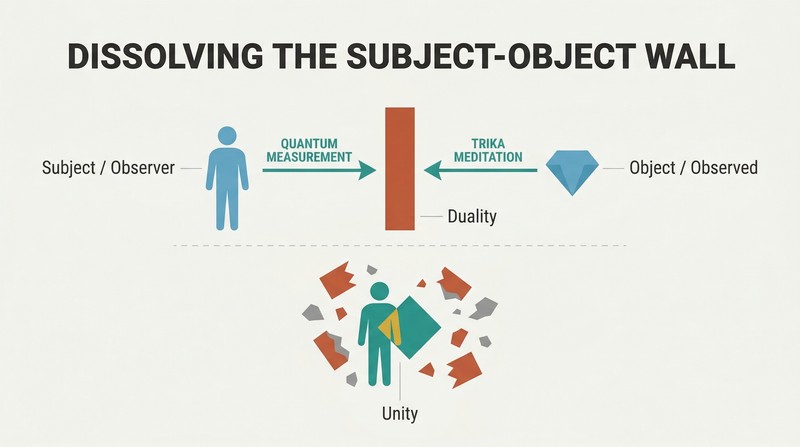 DISSOLVING THE SUBJECT-OBJECT WALL

Subject / Observer

QUANTUM MEASUREMENT

TRIKA MEDITATION

Object / Observed

Duality

Unity