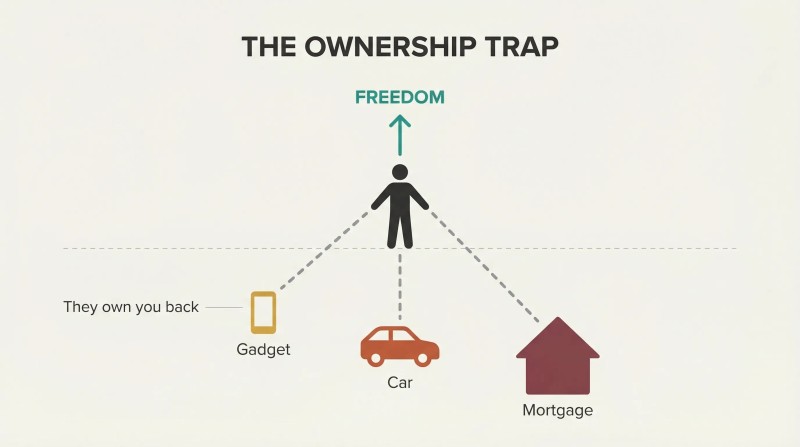 THE OWNERSHIP TRAP

FREEDOM

They own you back

Gadget

Car

Mortgage