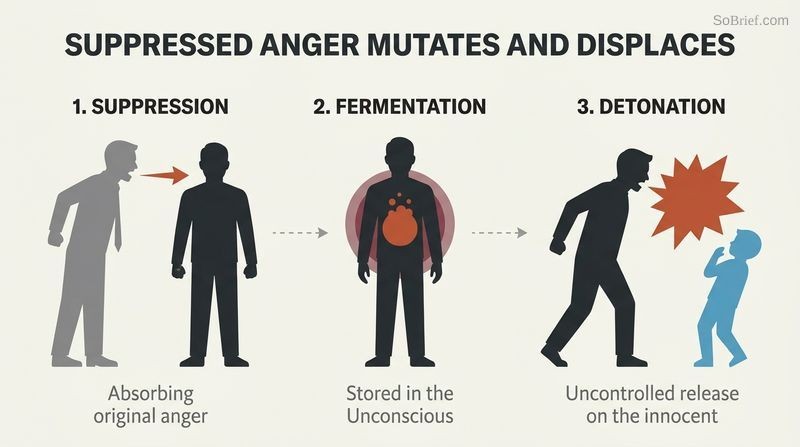 SoBrief.com

SUPPRESSED ANGER MUTATES AND DISPLACES

1. SUPPRESSION

Absorbing original anger

2. FERMENTATION

Stored in the Unconscious

3. DETONATION

Uncontrolled release on the innocent