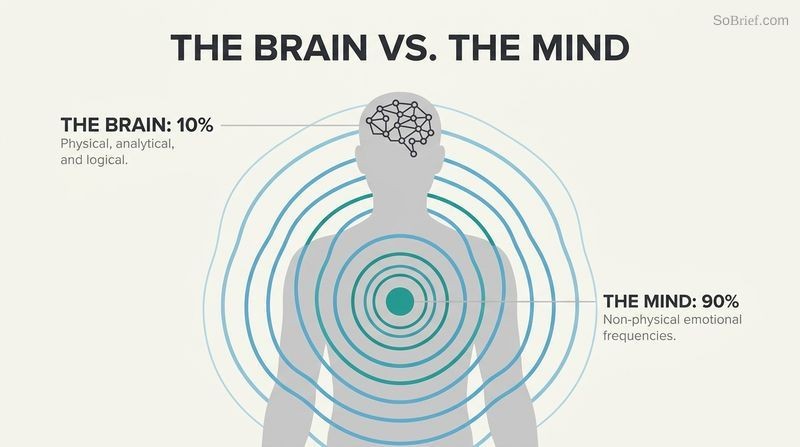 SoBrief.com

THE BRAIN VS. THE MIND

THE BRAIN: 10%
Physical, analytical, and logical.

THE MIND: 90%
Non-physical emotional frequencies.