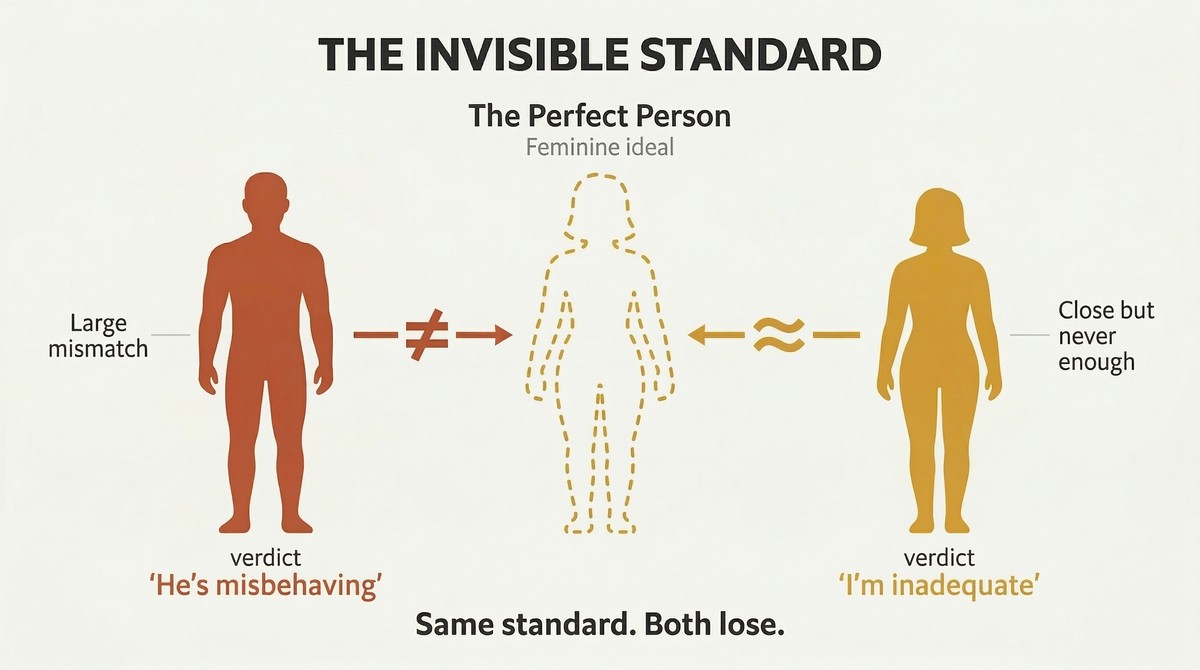 THE INVISIBLE STANDARD

The Perfect Person
Feminine ideal

Large mismatch

$\neq$

$\approx$

Close but never enough

verdict
'He's misbehaving'

verdict
'I'm inadequate'

Same standard. Both lose.