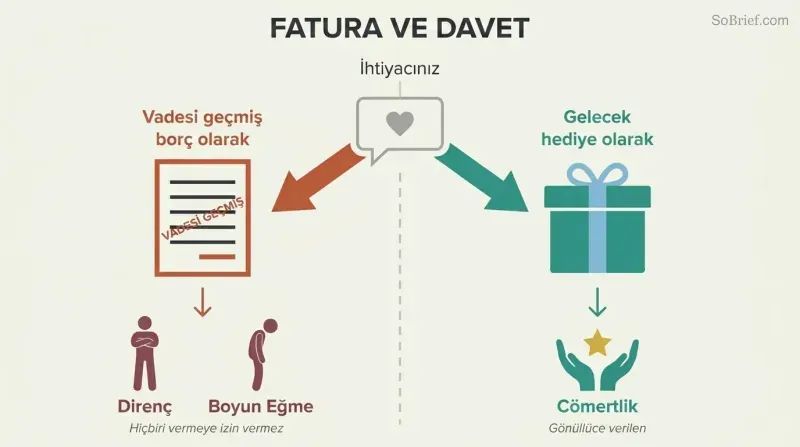 FATURA VE DAVET

SoBrief.com

İhtiyacınız

Vadesi geçmiş borç olarak

VADESİ GEÇMİŞ

Direnç

Boyun Eğme

Hiçbiri vermeye izin vermez

Gelecek hediye olarak

Cömertlik

Gönüllüce verilen