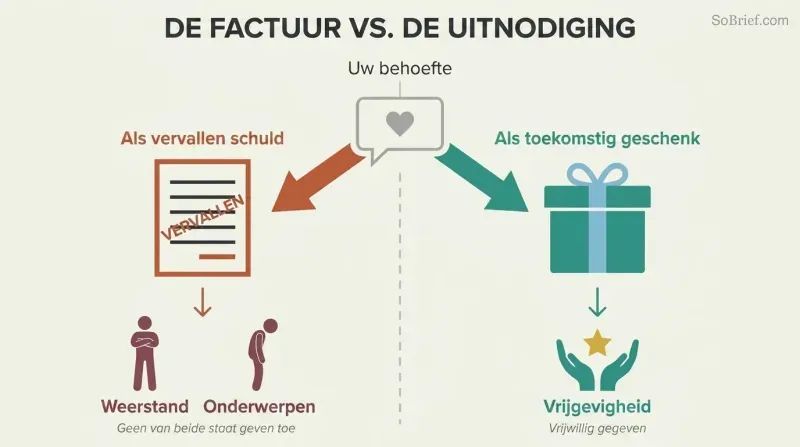 DE FACTUUR VS. DE UITNODIGING

SoBrief.com

Uw behoefte

Als vervallen schuld

VERVALLEN

Weerstand Onderwerpen

Geen van beide staat geven toe

Als toekomstig geschenk

Vrijgevigheid

Vrijwillig gegeven