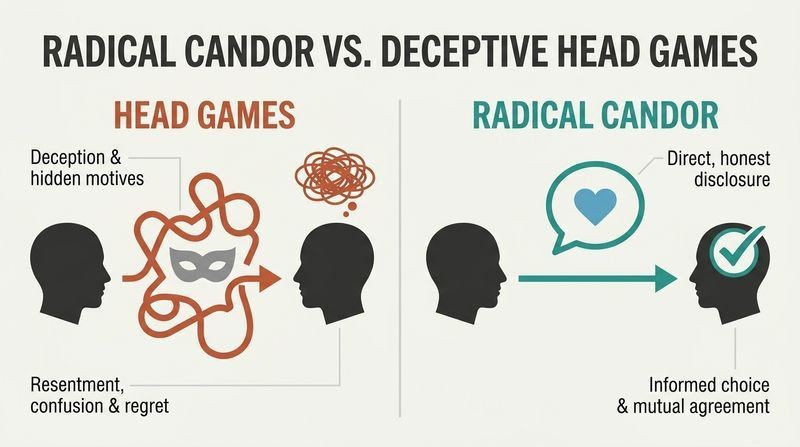 RADICAL CANDOR VS. DECEPTIVE HEAD GAMES

HEAD GAMES

Deception & hidden motives

Resentment, confusion & regret

RADICAL CANDOR

Direct, honest disclosure

Informed choice & mutual agreement