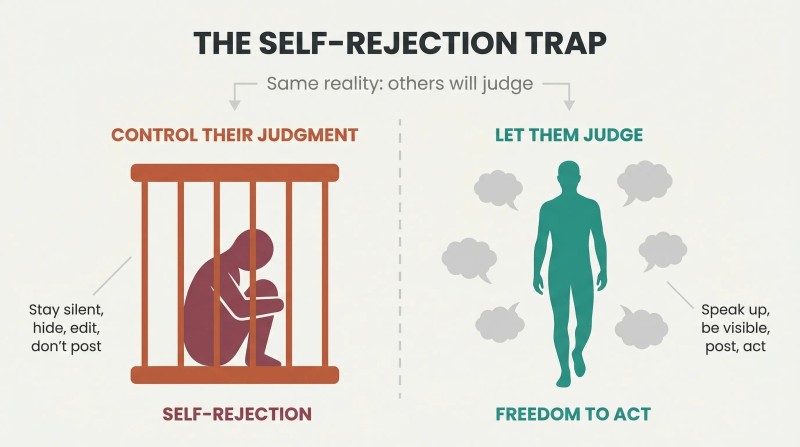 THE SELF-REJECTION TRAP

Same reality: others will judge

CONTROL THEIR JUDGMENT

Stay silent, hide, edit, don't post

SELF-REJECTION

LET THEM JUDGE

Speak up, be visible, post, act

FREEDOM TO ACT