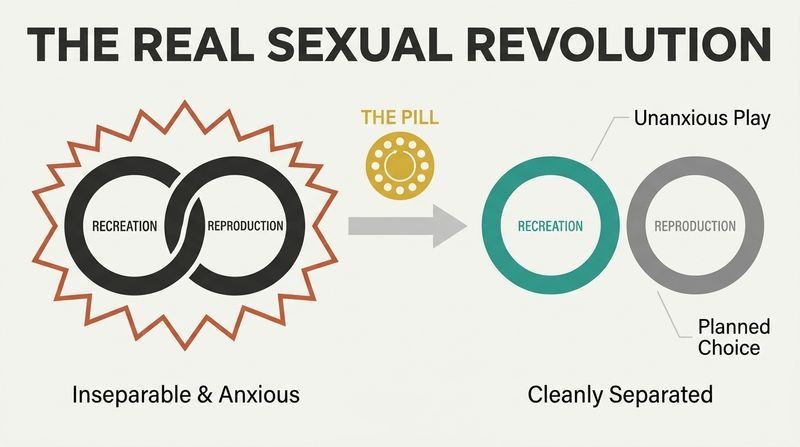 THE REAL SEXUAL REVOLUTION

RECREATION
REPRODUCTION

Inseparable & Anxious

THE PILL

Unanxious Play

RECREATION
REPRODUCTION

Planned Choice

Cleanly Separated