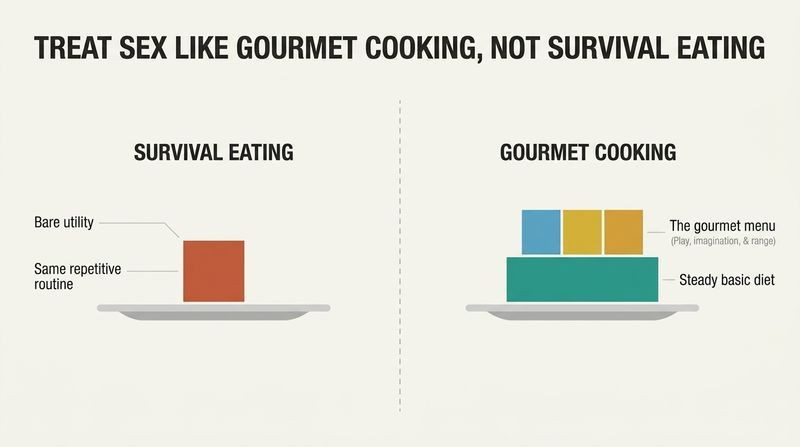 TREAT SEX LIKE GOURMET COOKING, NOT SURVIVAL EATING

SURVIVAL EATING

Bare utility

Same repetitive routine

GOURMET COOKING

The gourmet menu
(Play, imagination, & range)

Steady basic diet