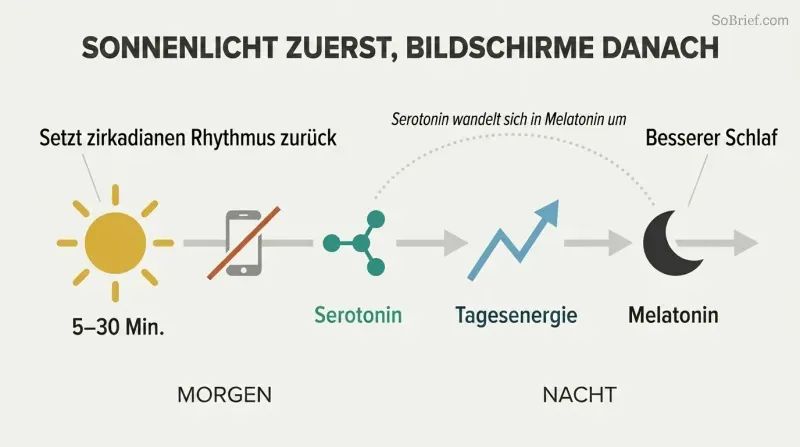 SoBrief.com

SONNENLICHT ZUERST, BILDSCHIRME DANACH

Setzt zirkadianen Rhythmus zurück

Serotonin wandelt sich in Melatonin um

Besserer Schlaf

5–30 Min.

Serotonin

Tagesenergie

Melatonin

MORGEN

NACHT