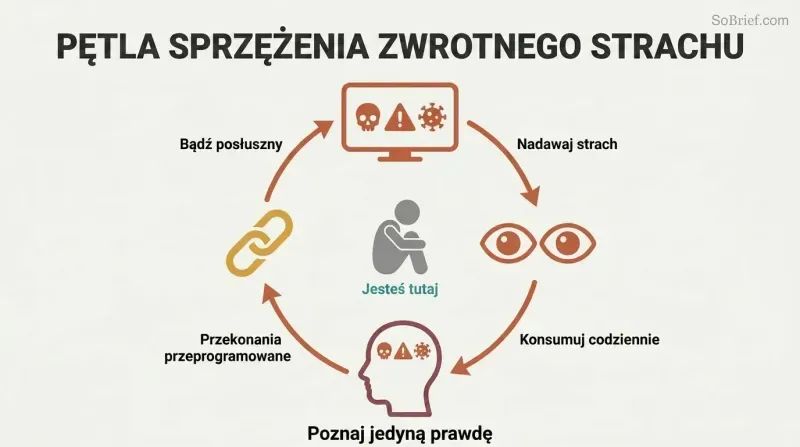 SoBrief.com

PĘTLA SPRZĘŻENIA ZWROTNEGO STRACHU

Bądź posłuszny

Nadawaj strach

Jesteś tutaj

Przekonania przeprogramowane

Konsumuj codziennie

Poznaj jedyną prawdę