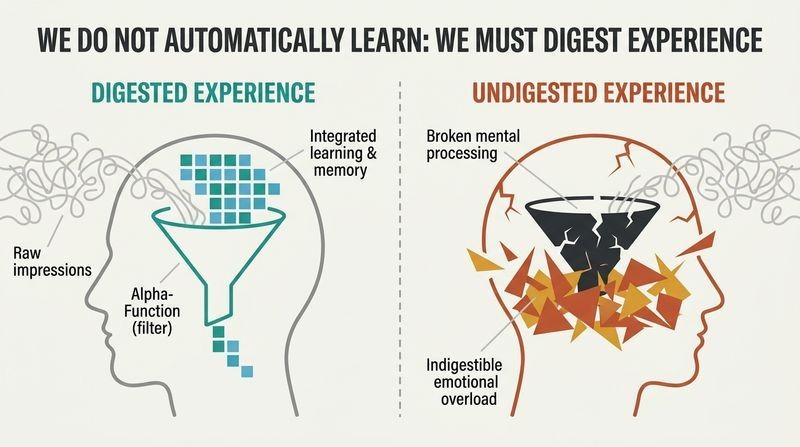 WE DO NOT AUTOMATICALLY LEARN: WE MUST DIGEST EXPERIENCE

DIGESTED EXPERIENCE

Integrated learning & memory

Raw impressions

Alpha-Function (filter)

UNDIGESTED EXPERIENCE

Broken mental processing

Indigestible emotional overload