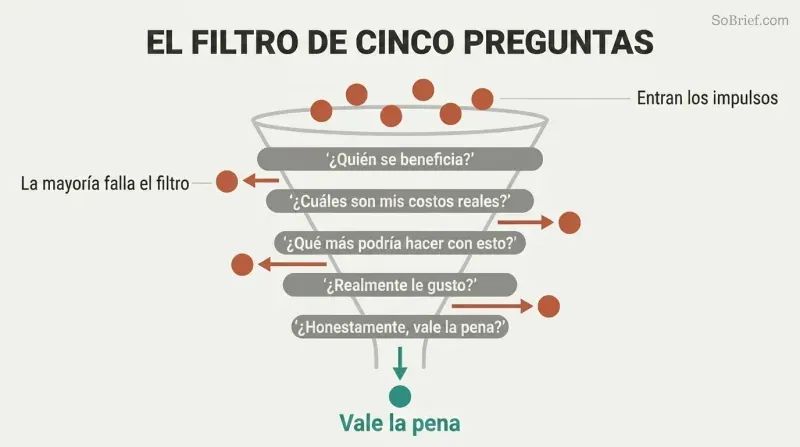 SoBrief.com

EL FILTRO DE CINCO PREGUNTAS

Entran los impulsos

'¿Quién se beneficia?'

La mayoría falla el filtro

'¿Cuáles son mis costos reales?'

'¿Qué más podría hacer con esto?'

'¿Realmente le gusto?'

'¿Honestamente, vale la pena?'

Vale la pena