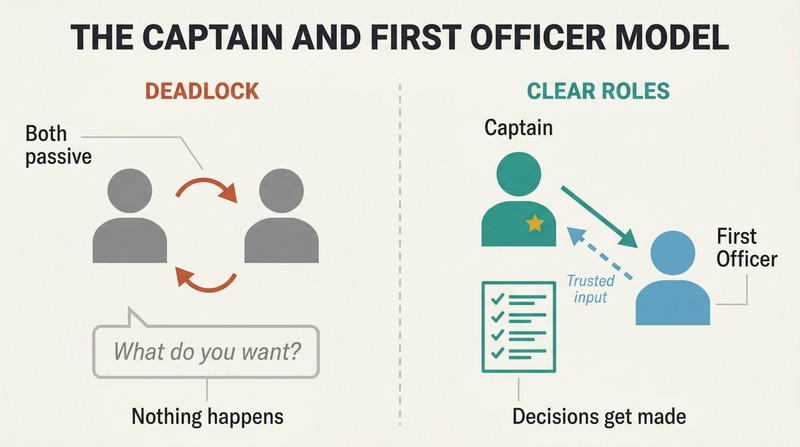 THE CAPTAIN AND FIRST OFFICER MODEL

DEADLOCK

Both passive

What do you want?

Nothing happens

CLEAR ROLES

Captain

First Officer

Trusted input

Decisions get made