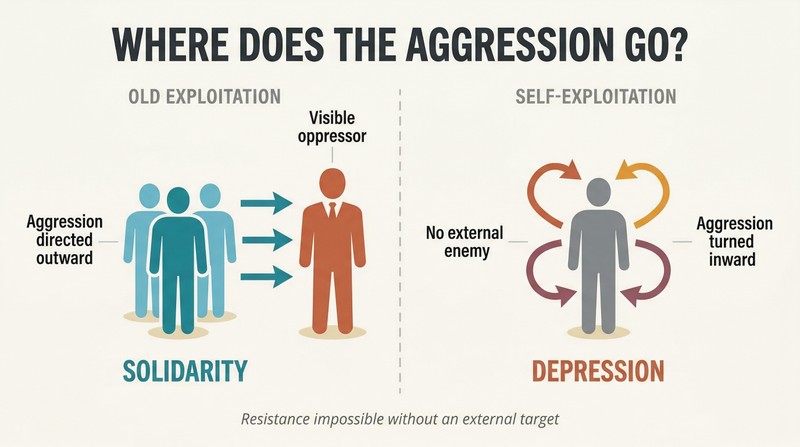 WHERE DOES THE AGGRESSION GO?

OLD EXPLOITATION

Visible oppressor

Aggression directed outward

SOLIDARITY

SELF-EXPLOITATION

No external enemy

Aggression turned inward

DEPRESSION

Resistance impossible without an external target