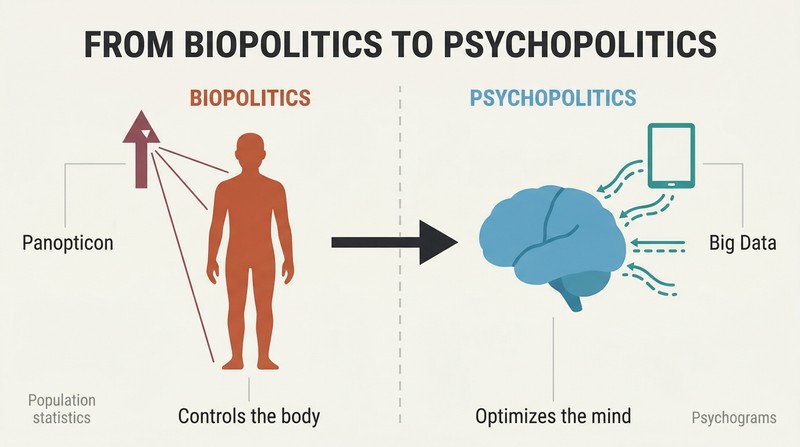 FROM BIOPOLITICS TO PSYCHOPOLITICS

BIOPOLITICS

Panopticon

Population statistics

Controls the body

PSYCHOPOLITICS

Big Data

Optimizes the mind

Psychograms