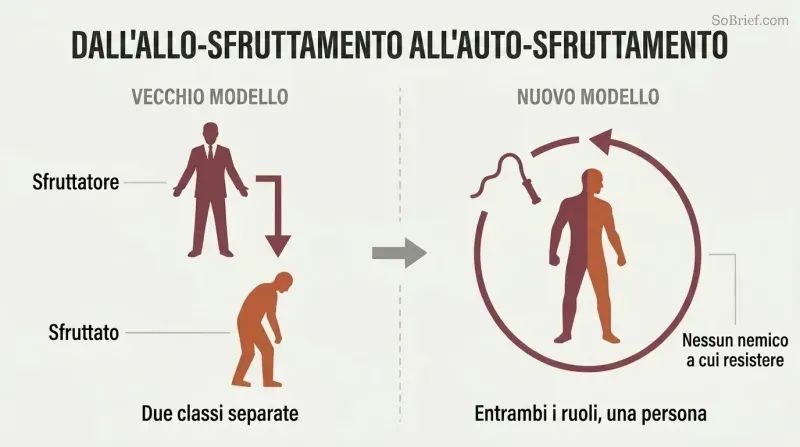 SoBrief.com

DALL'ALLO-SFRUTTAMENTO ALL'AUTO-SFRUTTAMENTO

VECCHIO MODELLO

Sfruttatore

Sfruttato

Due classi separate

NUOVO MODELLO

Nessun nemico a cui resistere

Entrambi i ruoli, una persona