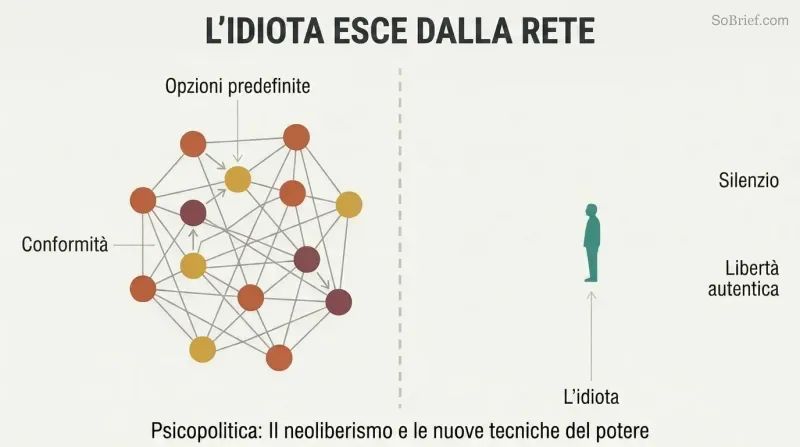 L'IDIOTA ESCE DALLA RETE

SoBrief.com

Opzioni predefinite

Conformità

Silenzio

Libertà autentica

L'idiota

Psicopolitica: Il neoliberismo e le nuove tecniche del potere