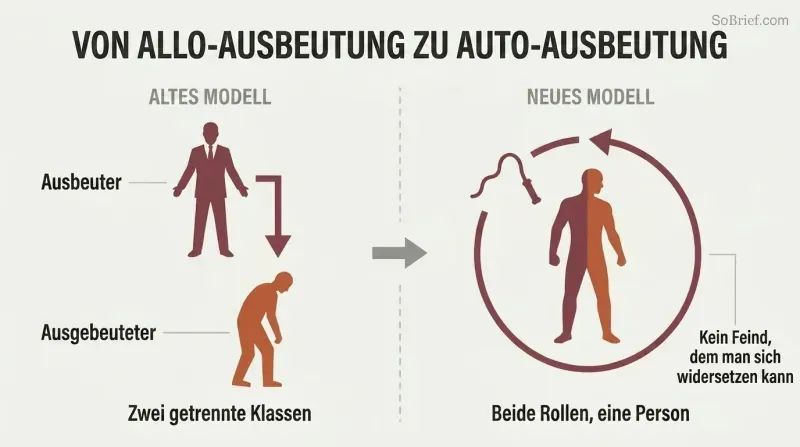 SoBrief.com

VON ALLO-AUSBEUTUNG ZU AUTO-AUSBEUTUNG

ALTES MODELL

Ausbeuter

Ausgebeuteter

Zwei getrennte Klassen

NEUES MODELL

Kein Feind, dem man sich widersetzen kann

Beide Rollen, eine Person