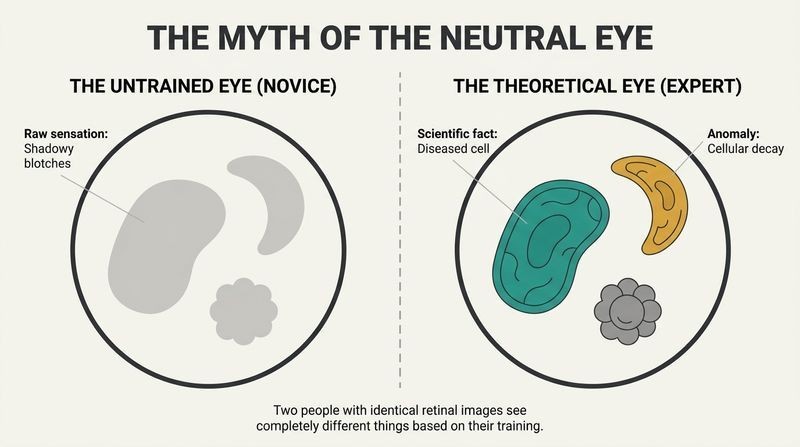 THE MYTH OF THE NEUTRAL EYE

THE UNTRAINED EYE (NOVICE)

Raw sensation:
Shadowy blotches

THE THEORETICAL EYE (EXPERT)

Scientific fact:
Diseased cell

Anomaly:
Cellular decay

Two people with identical retinal images see completely different things based on their training.