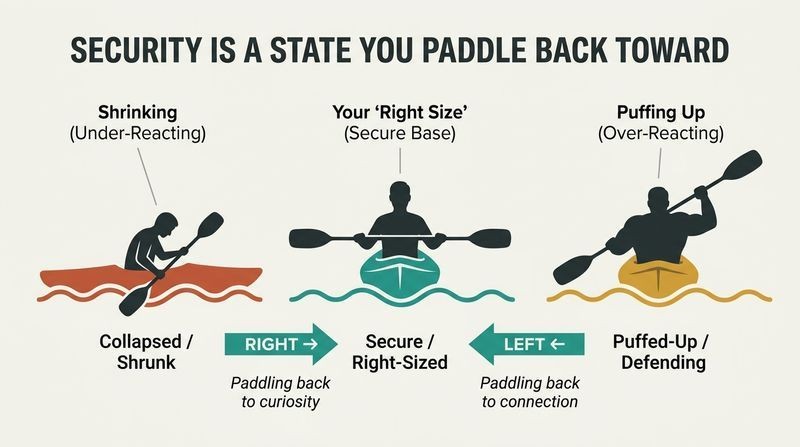 SECURITY IS A STATE YOU PADDLE BACK TOWARD

Shrinking
(Under-Reacting)

Your 'Right Size'
(Secure Base)

Puffing Up
(Over-Reacting)

Collapsed / Shrunk

RIGHT →

Paddling back to curiosity

Secure / Right-Sized

LEFT ←

Paddling back to connection

Puffed-Up / Defending