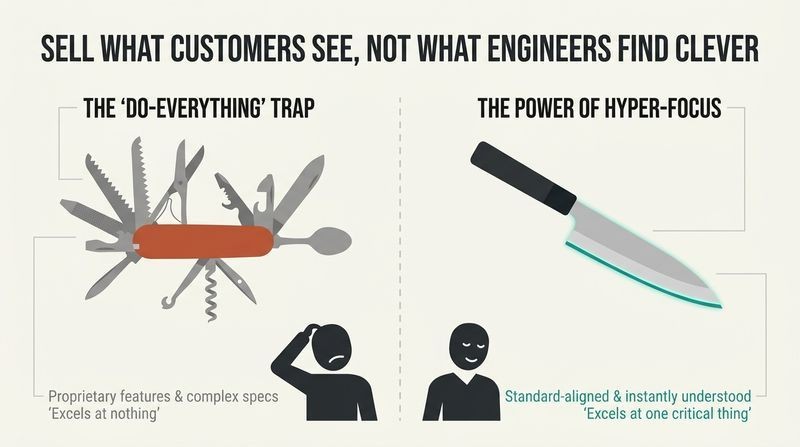 SELL WHAT CUSTOMERS SEE, NOT WHAT ENGINEERS FIND CLEVER

THE 'DO-EVERYTHING' TRAP

Proprietary features & complex specs
'Excels at nothing'

THE POWER OF HYPER-FOCUS

Standard-aligned & instantly understood
'Excels at one critical thing'