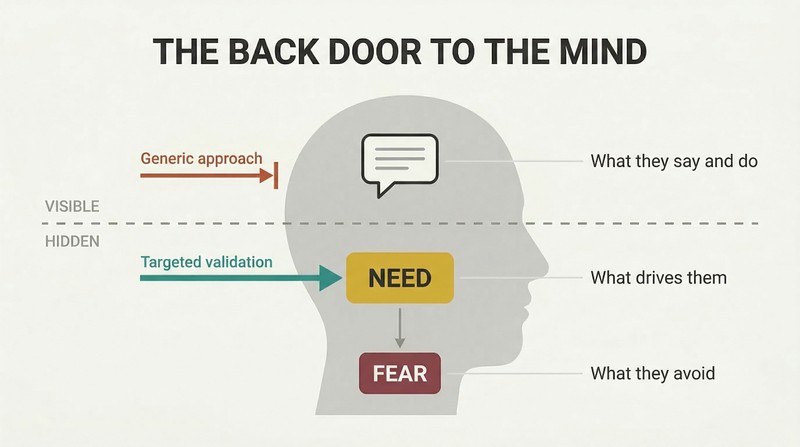 THE BACK DOOR TO THE MIND

Generic approach

What they say and do

VISIBLE

HIDDEN

Targeted validation

NEED

What drives them

FEAR

What they avoid