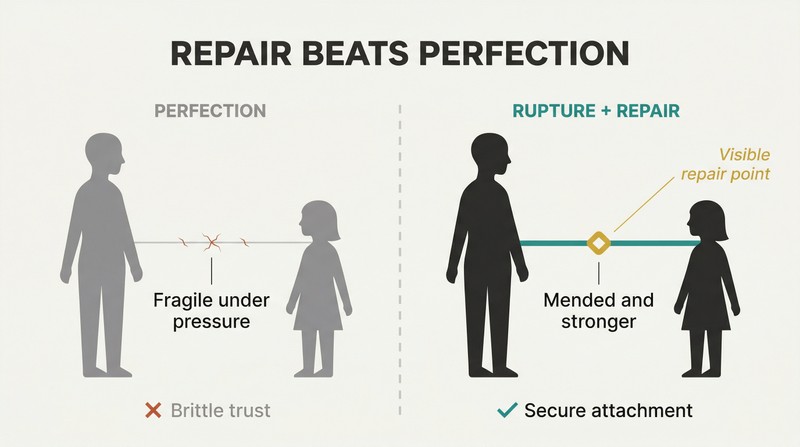 REPAIR BEATS PERFECTION

PERFECTION

Fragile under pressure

✕ Brittle trust

RUPTURE + REPAIR

Visible repair point

Mended and stronger

✓ Secure attachment