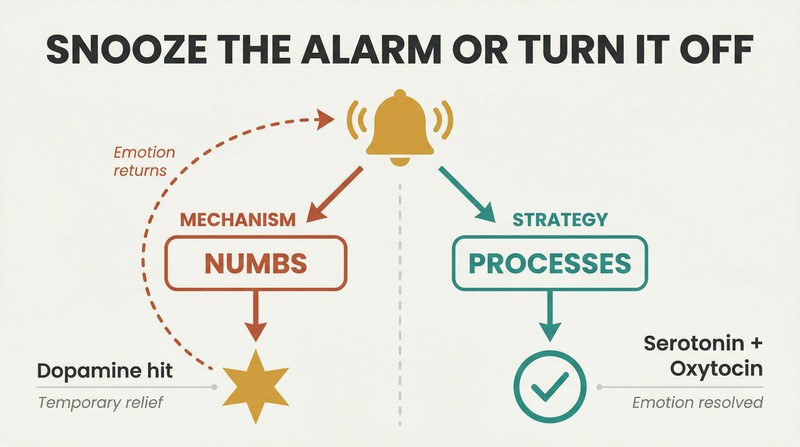 SNOOZE THE ALARM OR TURN IT OFF

Emotion returns

MECHANISM

NUMBS

Dopamine hit

Temporary relief

STRATEGY

PROCESSES

Serotonin + Oxytocin

Emotion resolved