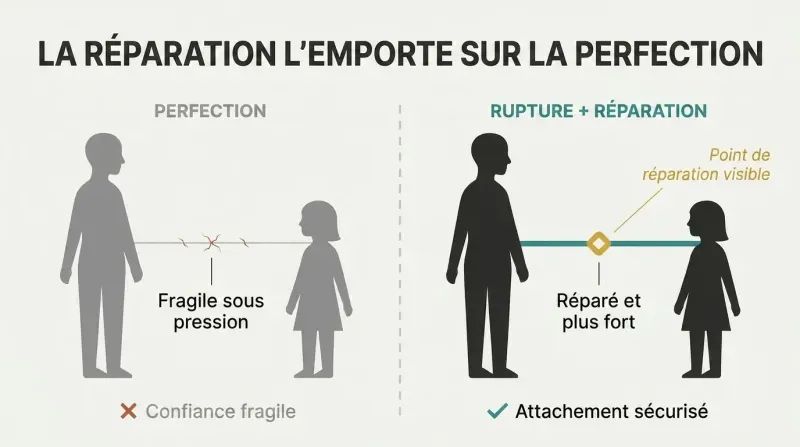 LA RÉPARATION L'EMPORTE SUR LA PERFECTION

PERFECTION

Fragile sous pression

✕ Confiance fragile

RUPTURE + RÉPARATION

Point de réparation visible

Réparé et plus fort

✓ Attachement sécurisé