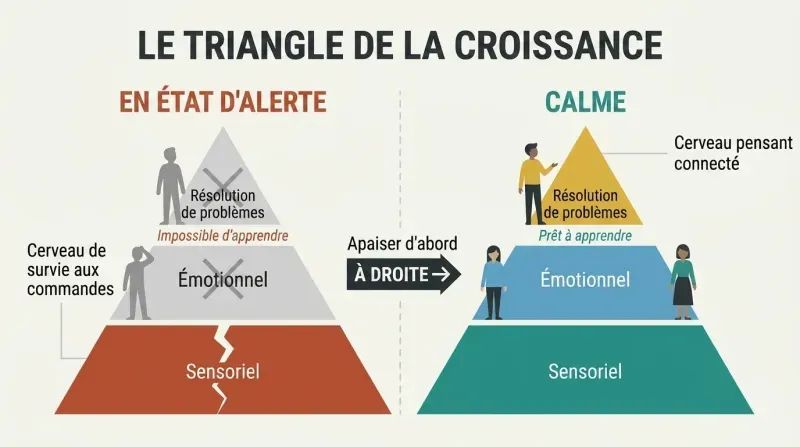 LE TRIANGLE DE LA CROISSANCE

EN ÉTAT D'ALERTE

Résolution de problèmes

Impossible d'apprendre

Cerveau de survie aux commandes

Émotionnel

Sensoriel

Apaiser d'abord

À DROITE →

CALME

Cerveau pensant connecté

Résolution de problèmes

Prêt à apprendre

Émotionnel

Sensoriel