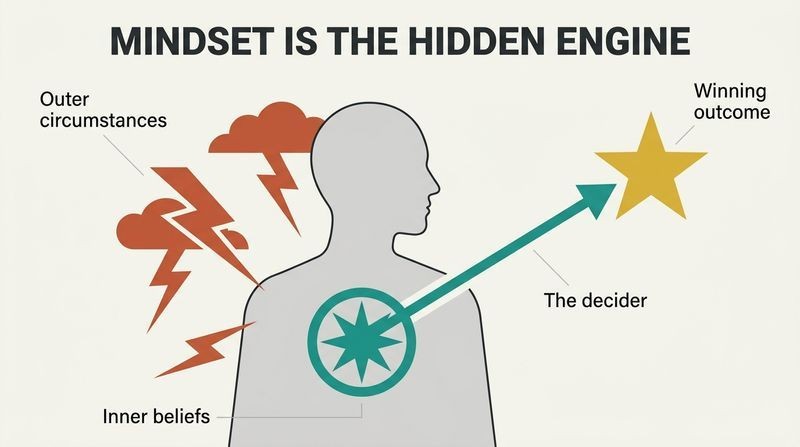 MINDSET IS THE HIDDEN ENGINE

Outer circumstances

Winning outcome

The decider

Inner beliefs