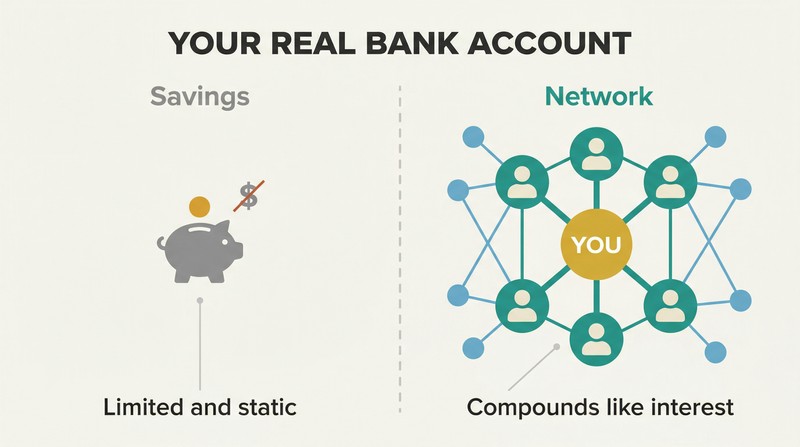 YOUR REAL BANK ACCOUNT

Savings

$

Limited and static

Network

YOU

Compounds like interest