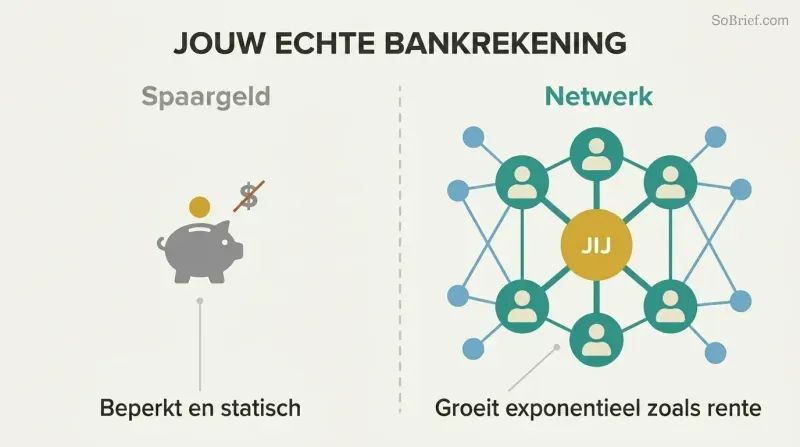 SoBrief.com

JOUW ECHTE BANKREKENING

Spaargeld

$

Beperkt en statisch

Netwerk

JIJ

Groeit exponentieel zoals rente