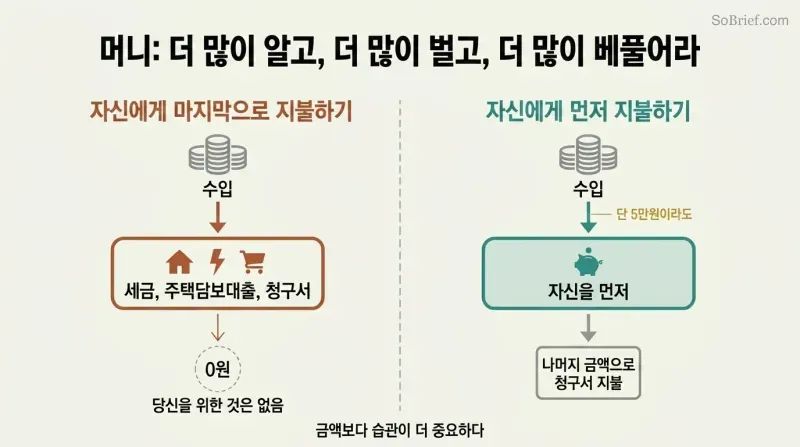 SoBrief.com

머니: 더 많이 알고, 더 많이 벌고, 더 많이 베풀어라

자신에게 마지막으로 지불하기

수입

세금, 주택담보대출, 청구서

0원

당신을 위한 것은 없음

자신에게 먼저 지불하기

수입

단 5만원이라도

자신을 먼저

나머지 금액으로 청구서 지불

금액보다 습관이 더 중요하다