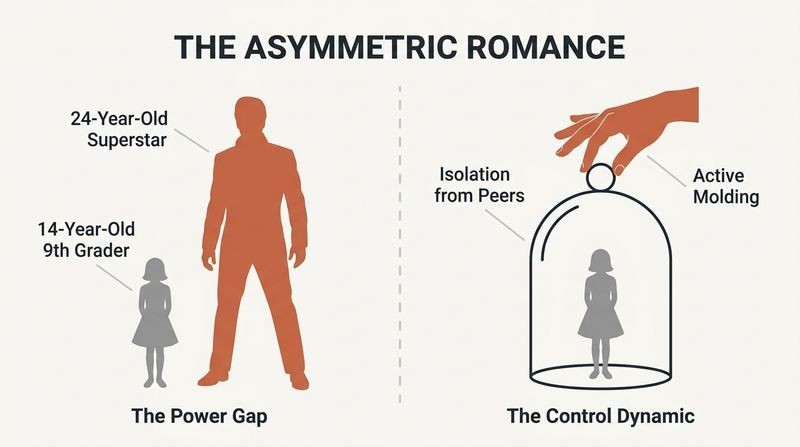 THE ASYMMETRIC ROMANCE

24-Year-Old
Superstar

14-Year-Old
9th Grader

The Power Gap

Isolation
from Peers

Active
Molding

The Control Dynamic