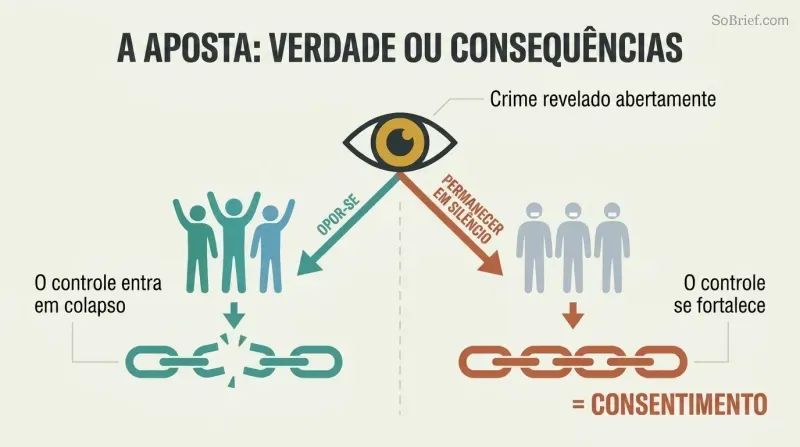 SoBrief.com

A APOSTA: VERDADE OU CONSEQUÊNCIAS

Crime revelado abertamente

OPOR-SE

PERMANECER EM SILÊNCIO

O controle entra em colapso

O controle se fortalece

= CONSENTIMENTO