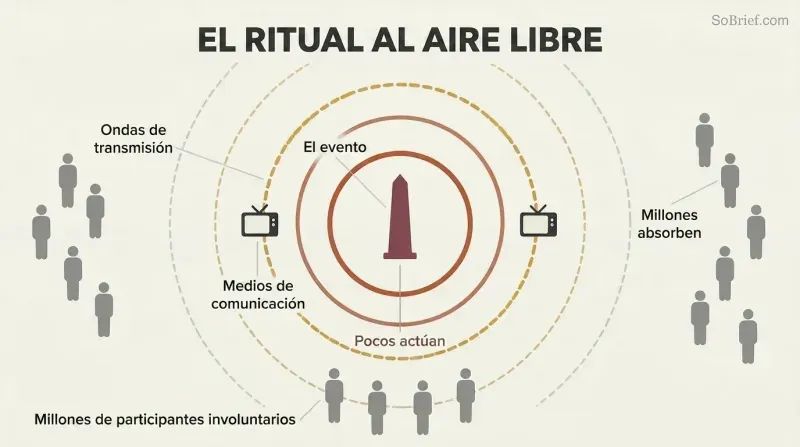 SoBrief.com

EL RITUAL AL AIRE LIBRE

Ondas de transmisión

El evento

Millones absorben

Medios de comunicación

Pocos actúan

Millones de participantes involuntarios