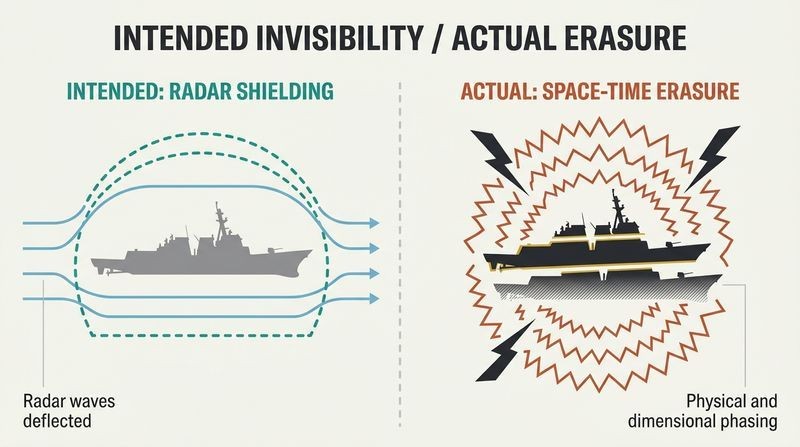 INTENDED INVISIBILITY / ACTUAL ERASURE

INTENDED: RADAR SHIELDING

Radar waves deflected

ACTUAL: SPACE-TIME ERASURE

Physical and dimensional phasing