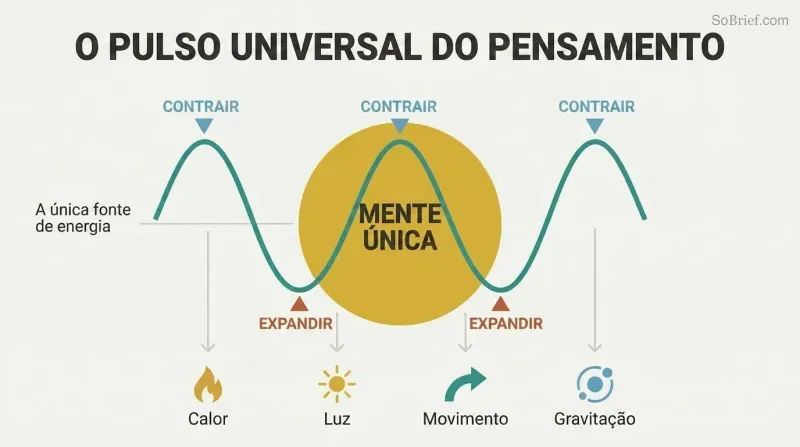 SoBrief.com

O PULSO UNIVERSAL DO PENSAMENTO

CONTRAIR

CONTRAIR

CONTRAIR

A única fonte de energia

MENTE ÚNICA

EXPANDIR

EXPANDIR

Calor

Luz

Movimento

Gravitação