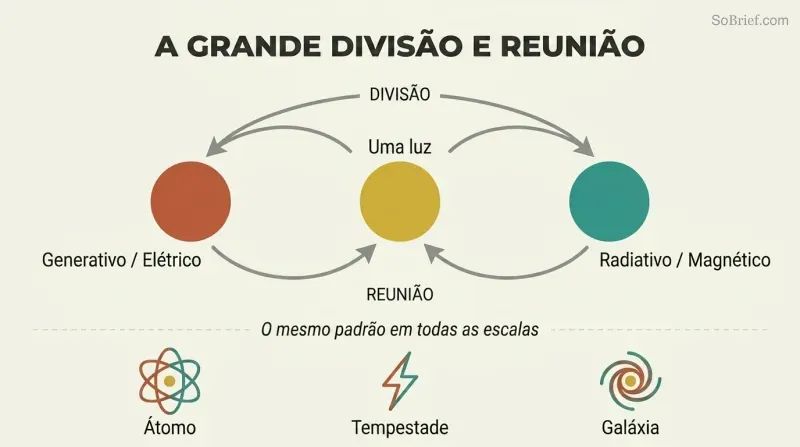 SoBrief.com

A GRANDE DIVISÃO E REUNIÃO

DIVISÃO

Uma luz

Generativo / Elétrico

Radiativo / Magnético

REUNIÃO

O mesmo padrão em todas as escalas

Átomo

Tempestade

Galáxia