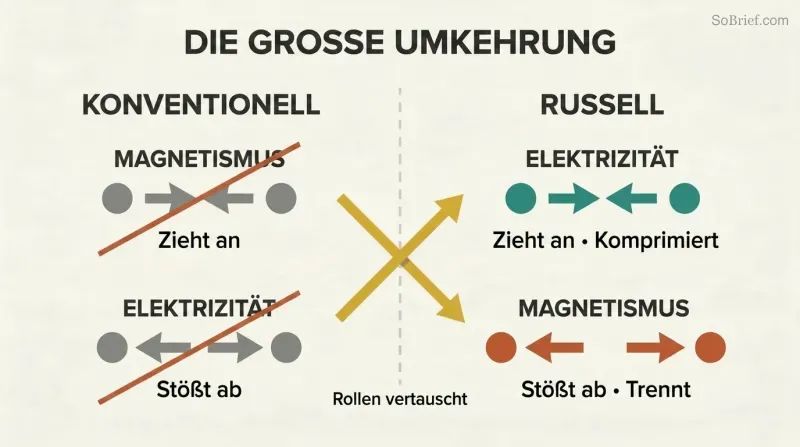 SoBrief.com

DIE GROSSE UMKEHRUNG

KONVENTIONELL

MAGNETISMUS

Zieht an

ELEKTRIZITÄT

Stößt ab

Rollen vertauscht

RUSSELL

ELEKTRIZITÄT

Zieht an • Komprimiert

MAGNETISMUS

Stößt ab • Trennt