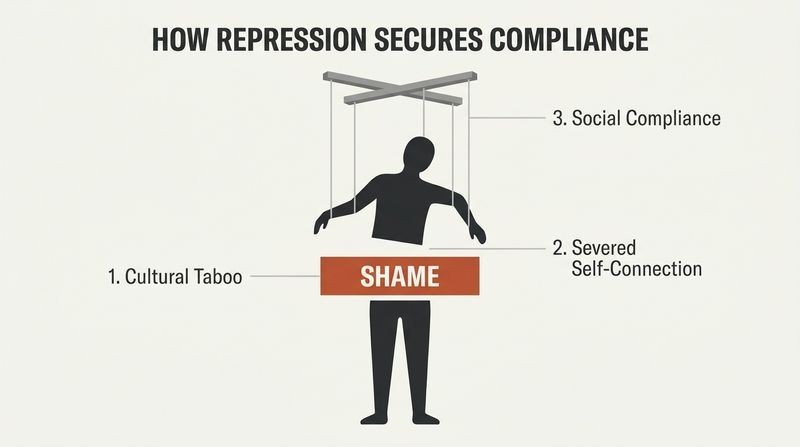 HOW REPRESSION SECURES COMPLIANCE

3. Social Compliance

2. Severed Self-Connection

1. Cultural Taboo

SHAME