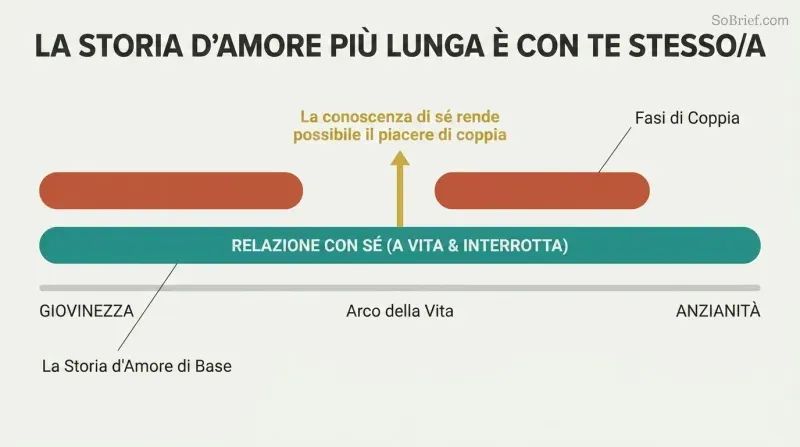 SoBrief.com

LA STORIA D'AMORE PIÙ LUNGA È CON TE STESSO/A

La conoscenza di sé rende possibile il piacere di coppia

Fasi di Coppia

RELAZIONE CON SÉ (A VITA & INTERROTTA)

GIOVINEZZA

Arco della Vita

ANZIANITÀ

La Storia d'Amore di Base