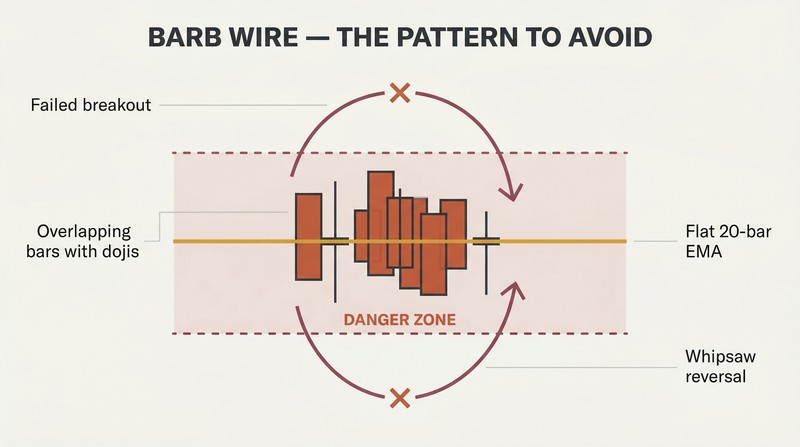 BARB WIRE — THE PATTERN TO AVOID

Failed breakout

Overlapping bars with dojis

Flat 20-bar EMA

DANGER ZONE

Whipsaw reversal