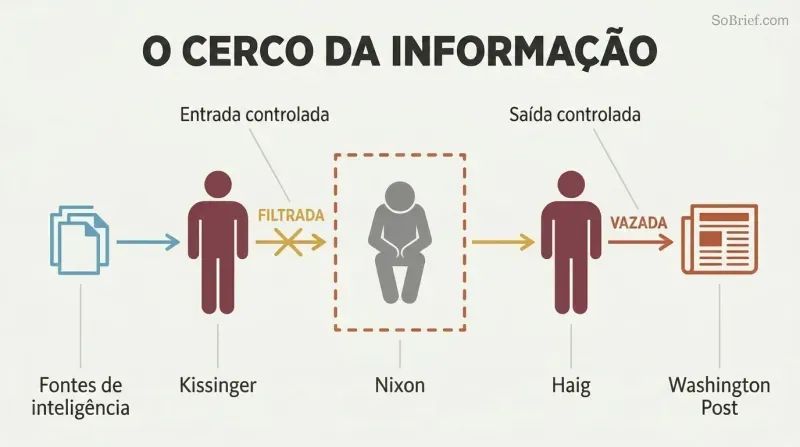 SoBrief.com

O CERCO DA INFORMAÇÃO

Entrada controlada

Saída controlada

FILTRADA

VAZADA

Fontes de inteligência

Kissinger

Nixon

Haig

Washington Post