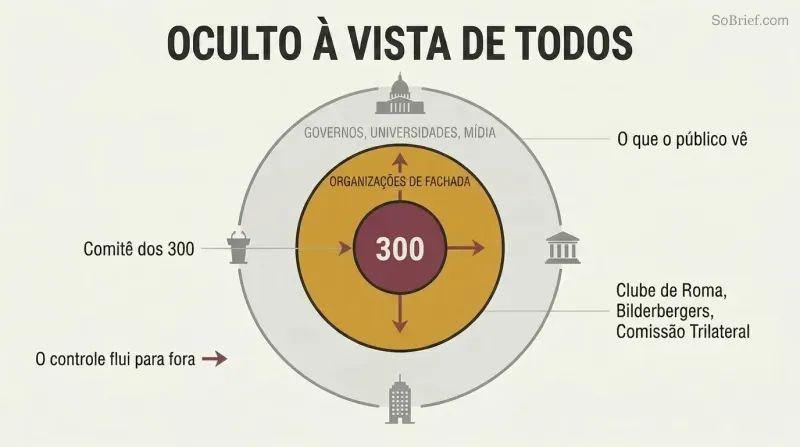 SoBrief.com

OCULTO À VISTA DE TODOS

GOVERNOS, UNIVERSIDADES, MÍDIA

O que o público vê

ORGANIZAÇÕES DE FACHADA

Comitê dos 300

300

Clube de Roma, Bilderbergers, Comissão Trilateral

O controle flui para fora