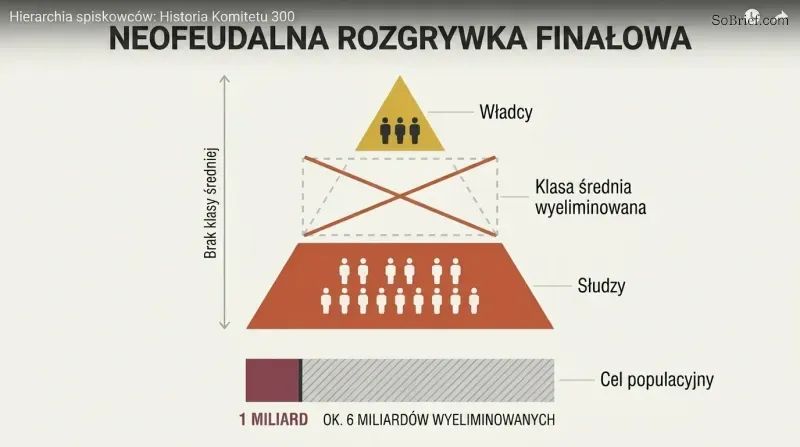 Hierarchia spiskowców: Historia Komitetu 300

SoBrief.com

NEOFEUDALNA ROZGRYWKA FINAŁOWA

Brak klasy średniej

Władcy

Klasa średnia wyeliminowana

Słudzy

Cel populacyjny

1 MILIARD

OK. 6 MILIARDÓW WYELIMINOWANYCH