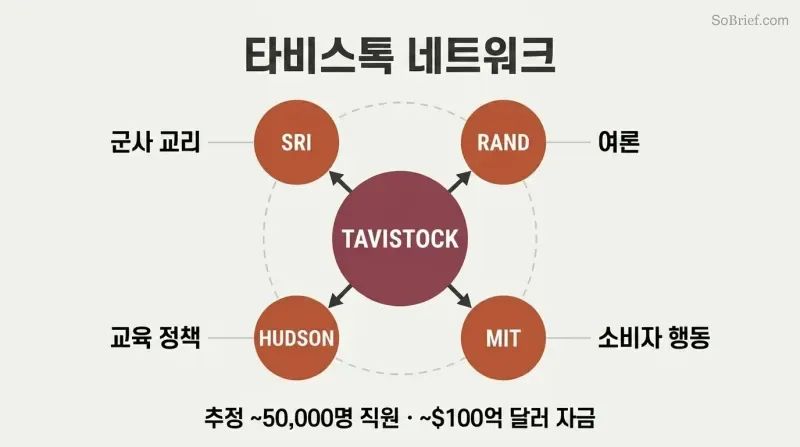 SoBrief.com

타비스톡 네트워크

군사 교리
SRI
RAND
여론
TAVISTOCK
교육 정책
HUDSON
MIT
소비자 행동

추정 ~50,000명 직원 · ~$100억 달러 자금