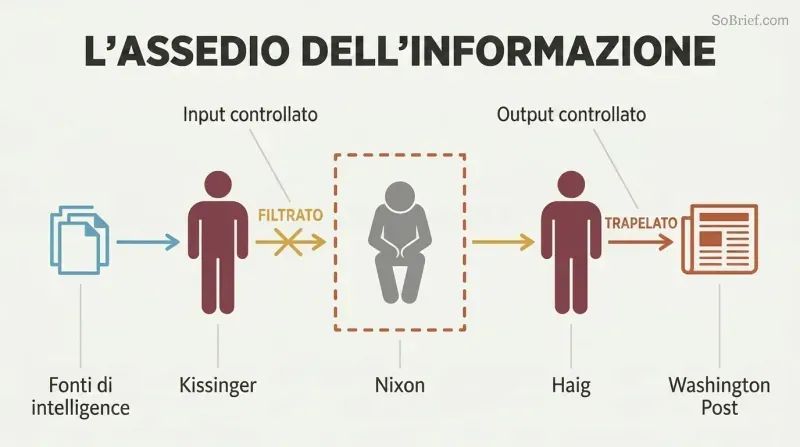 SoBrief.com

L'ASSEDIO DELL'INFORMAZIONE

Input controllato

Output controllato

FILTRATO

TRAPELATO

Fonti di intelligence

Kissinger

Nixon

Haig

Washington Post