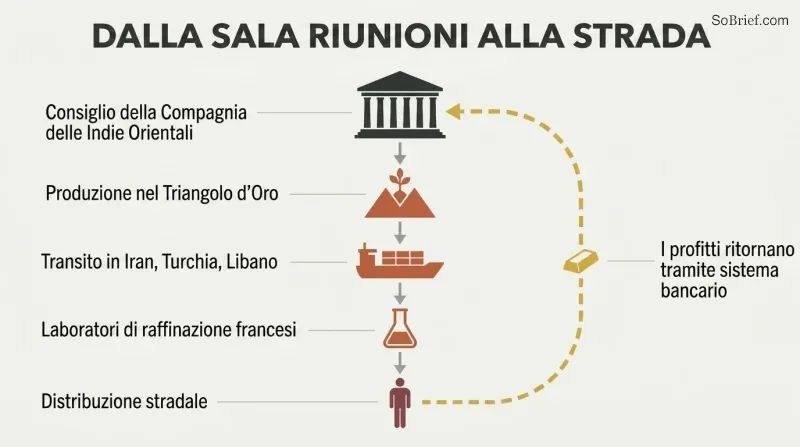 SoBrief.com

DALLA SALA RIUNIONI ALLA STRADA

Consiglio della Compagnia delle Indie Orientali

Produzione nel Triangolo d'Oro

Transito in Iran, Turchia, Libano

Laboratori di raffinazione francesi

Distribuzione stradale

I profitti ritornano tramite sistema bancario